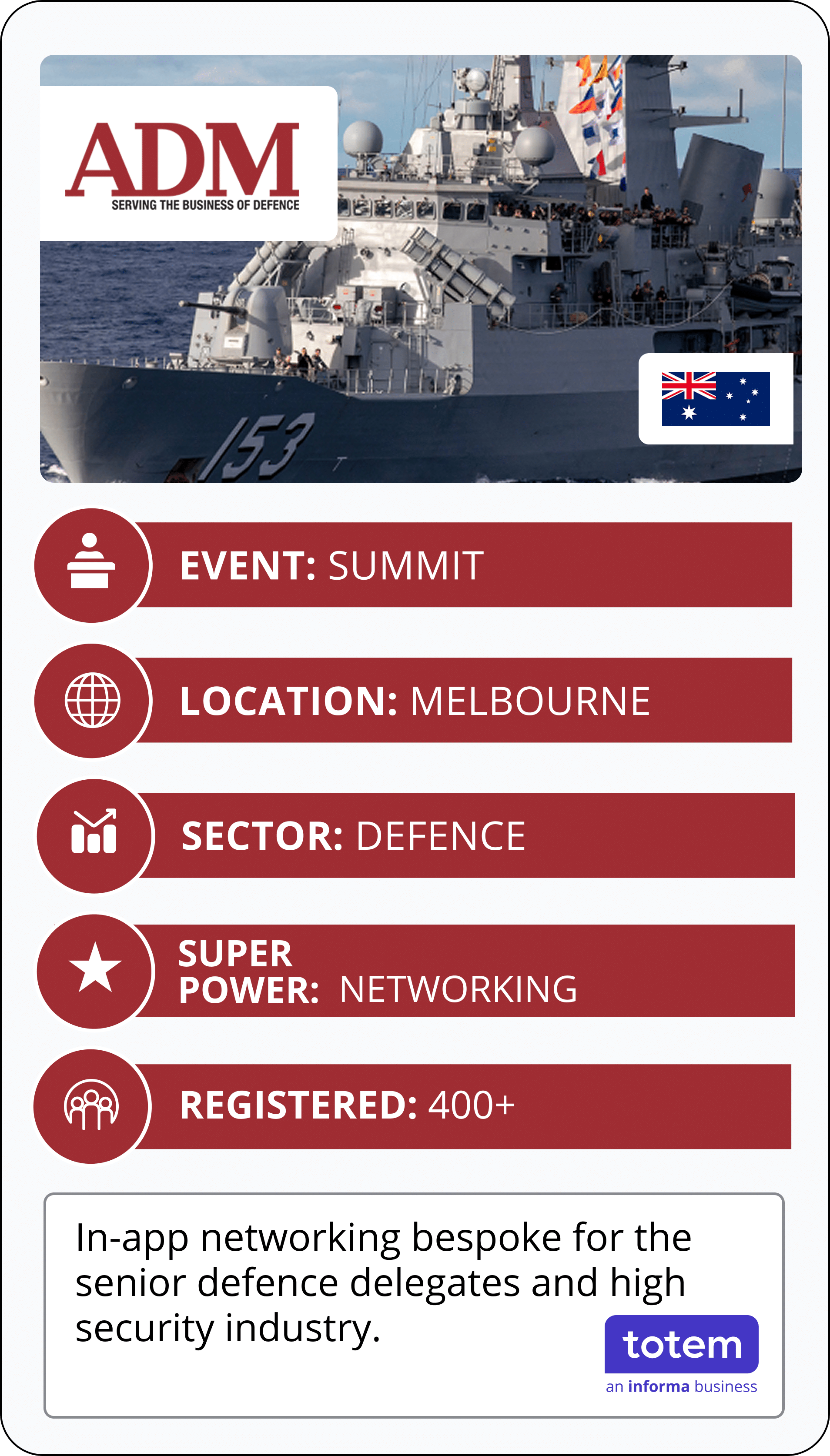 ADM
SERVING THE BUSINESS OF DEFENCE

153

EVENT: SUMMIT

LOCATION: MELBOURNE

SECTOR: DEFENCE

SUPER POWER: NETWORKING

REGISTERED: 400+

In-app networking bespoke for the senior defence delegates and high security industry.

totem
an informa business